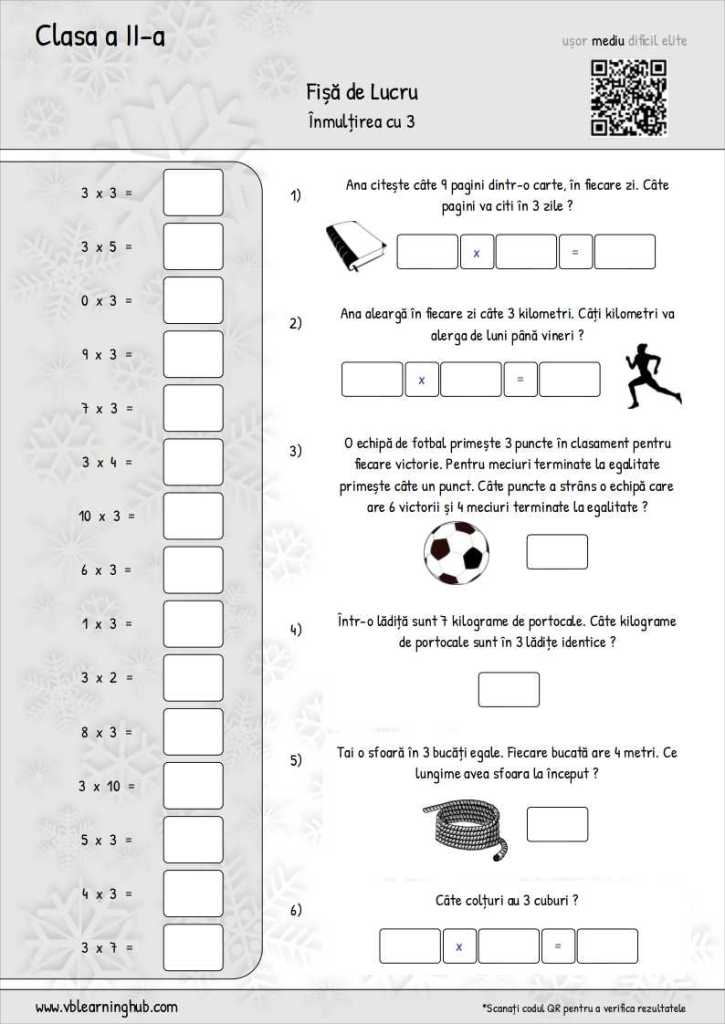 Clasa a II-a

ușor mediu dificil elite

Fișă de Lucru
Înmulțirea cu 3

3 x 3 =
3 x 5 =
0 x 3 =
9 x 3 =
7 x 3 =
3 x 4 =
10 x 3 =
6 x 3 =
1 x 3 =
3 x 2 =
8 x 3 =
3 x 10 =
5 x 3 =
4 x 3 =
3 x 7 =

1) Ana citește câte 9 pagini dintr-o carte, în fiecare zi. Câte pagini va citi în 3 zile ?

x =

2) Ana aleargă în fiecare zi câte 3 kilometri. Câți kilometri va alerga de luni până vineri ?

x =

3) O echipă de fotbal primește 3 puncte în clasament pentru fiecare victorie. Pentru meciuri terminate la egalitate primește câte un punct. Câte puncte a strâns o echipă care are 6 victorii și 4 meciuri terminate la egalitate ?

4) Într-o lădiță sunt 7 kilograme de portocale. Câte kilograme de portocale sunt în 3 lădițe identice ?

5) Tai o sfoară în 3 bucăți egale. Fiecare bucată are 4 metri. Ce lungime avea sfoara la început ?

6) Câte colțuri au 3 cuburi ?

x =

www.vblearninghub.com

*Scanați codul QR pentru a verifica rezultatele